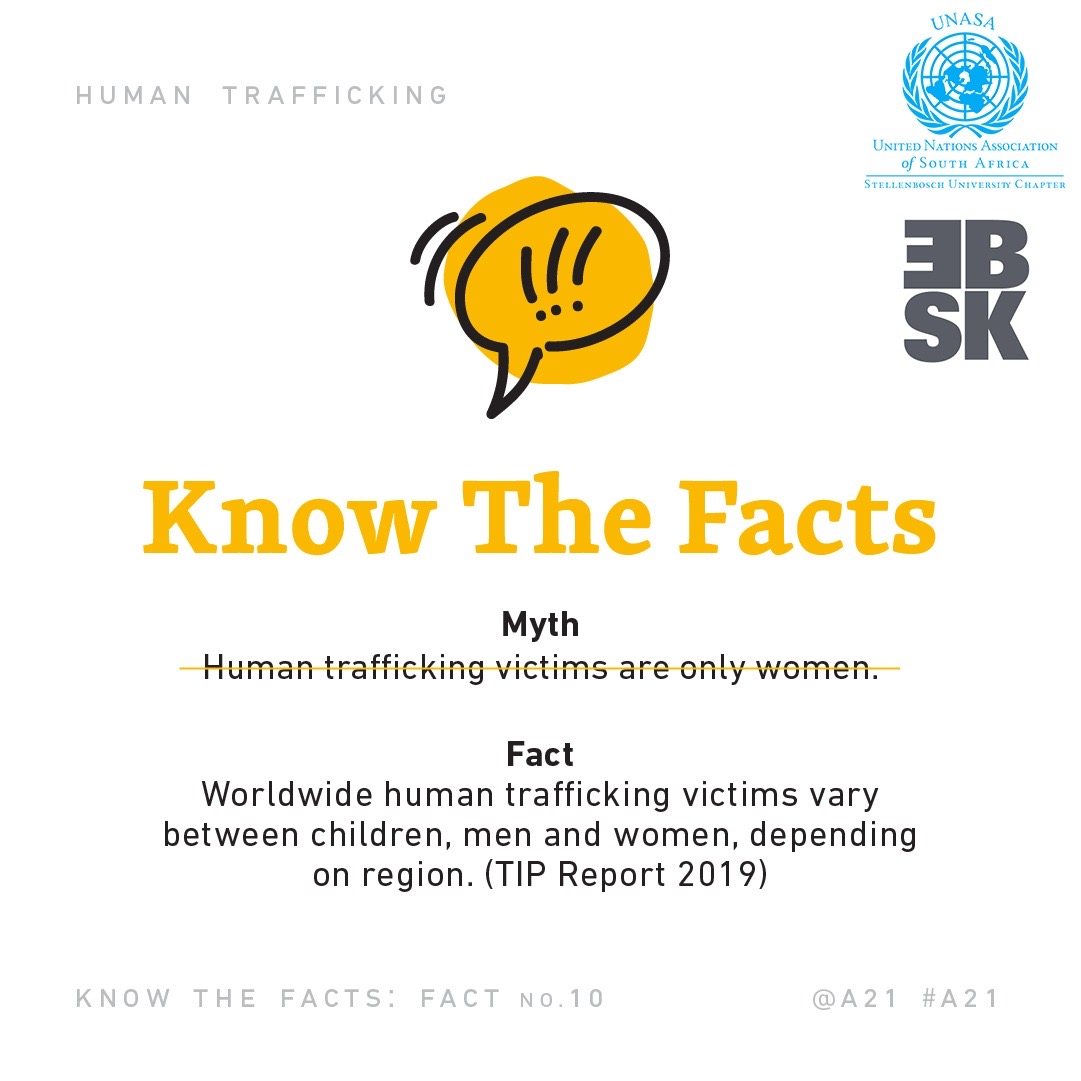 HUMAN TRAFFICKING

UNASA
UNITED NATIONS ASSOCIATION of SOUTH AFRICA
STELLENBOSCH UNIVERSITY CHAPTER

EB
SK

!!!

Know The Facts

Myth
Human trafficking victims are only women.

Fact
Worldwide human trafficking victims vary between children, men and women, depending on region. (TIP Report 2019)

KNOW THE FACTS: FACT NO.10

@A21 #A21