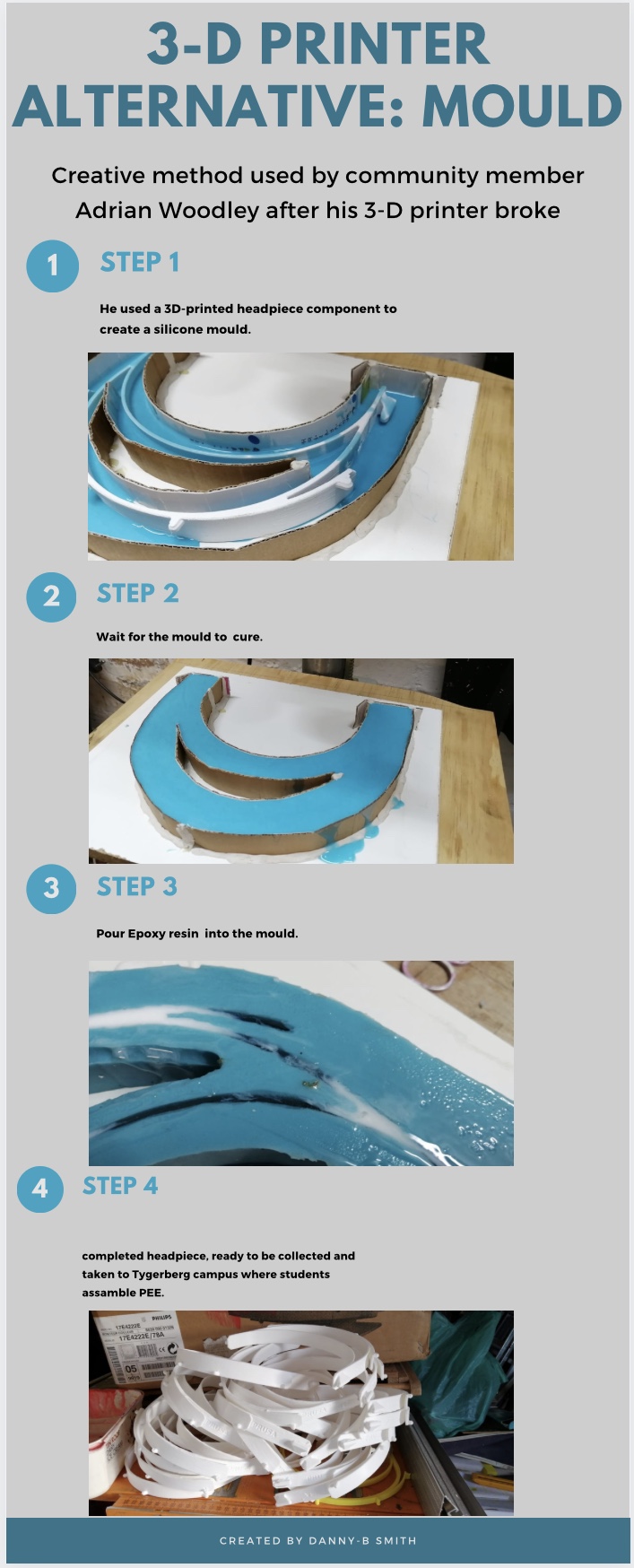 3-D PRINTER ALTERNATIVE: MOULD

Creative method used by community member Adrian Woodley after his 3-D printer broke

1

STEP 1

He used a 3D-printed headpiece component to create a silicone mould.

2

STEP 2

Wait for the mould to cure.

3

STEP 3

Pour Epoxy resin into the mould.

4

STEP 4

completed headpiece, ready to be collected and taken to Tygerberg campus where students assamble PEE.

PHILIPS
17E4222E
17E4222E/78A
05

CREATED BY DANNY-B SMITH