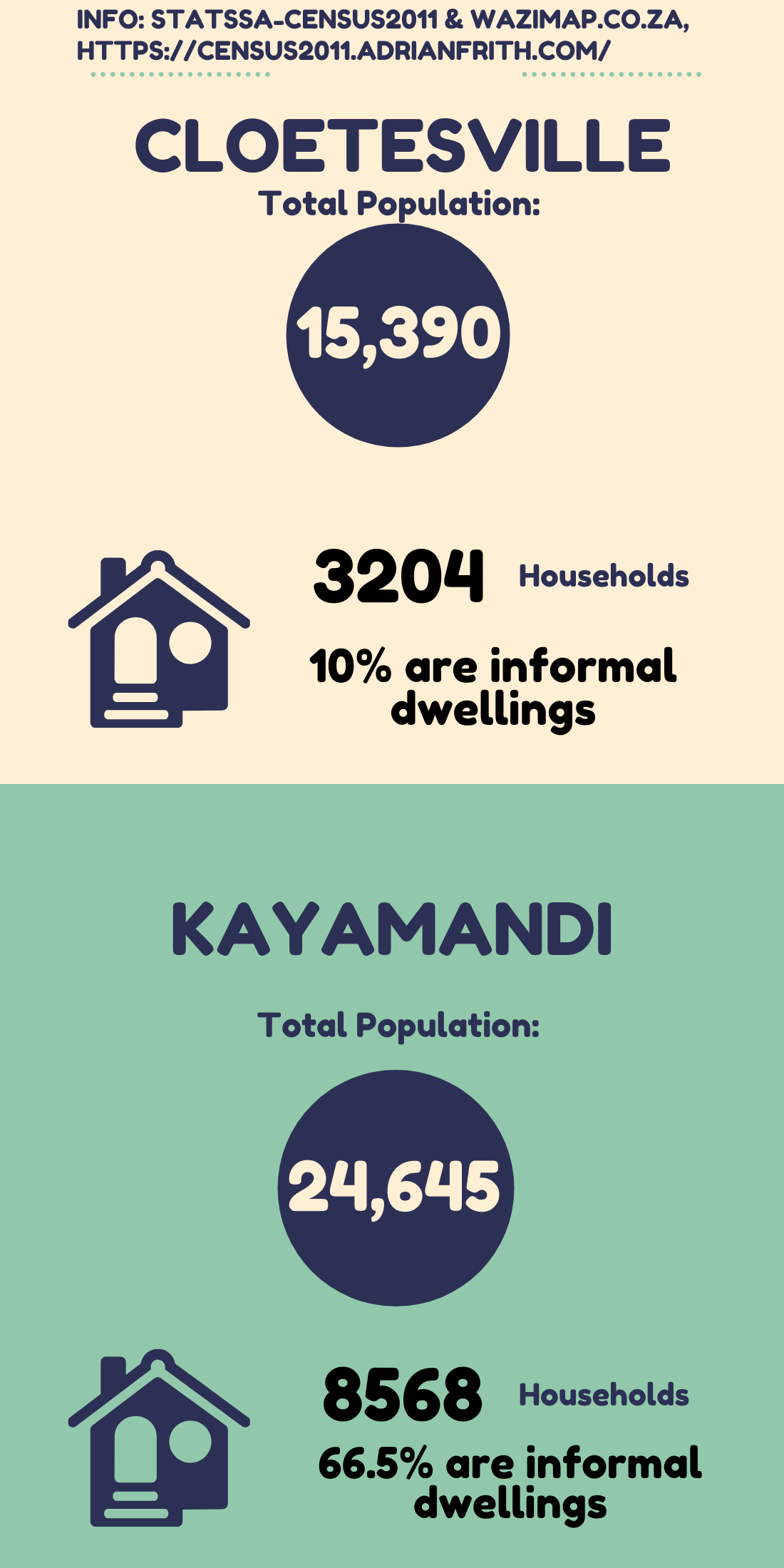 INFO: STATSSA-CENSUS2011 & WAZIMAP.CO.ZA, HTTPS://CENSUS2011.ADRIANFRITH.COM/

CLOETESVILLE

Total Population:

15,390

3204 Households

10% are informal dwellings

KAYAMANDI

Total Population:

24,645

8568 Households

66.5% are informal dwellings