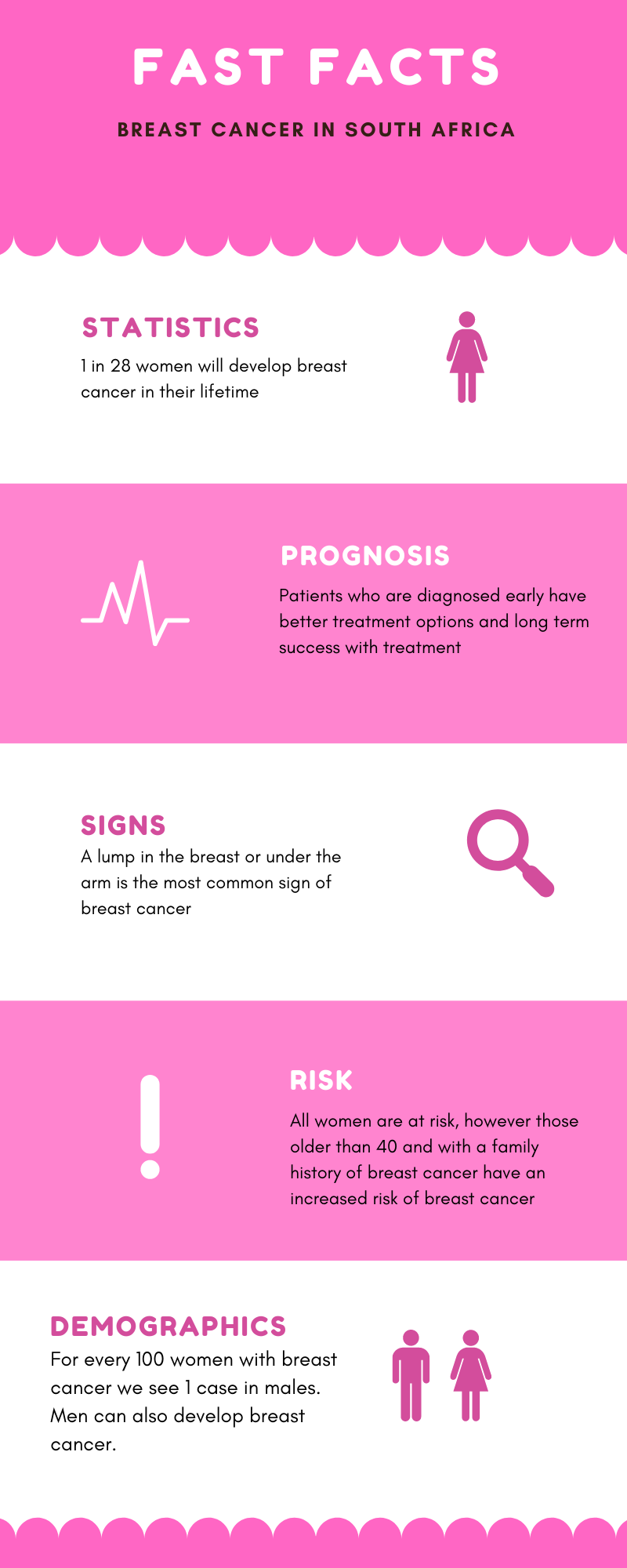 FAST FACTS

BREAST CANCER IN SOUTH AFRICA

STATISTICS

1 in 28 women will develop breast cancer in their lifetime

PROGNOSIS

Patients who are diagnosed early have better treatment options and long term success with treatment

SIGNS

A lump in the breast or under the arm is the most common sign of breast cancer

RISK

All women are at risk, however those older than 40 and with a family history of breast cancer have an increased risk of breast cancer

DEMOGRAPHICS

For every 100 women with breast cancer we see 1 case in males. Men can also develop breast cancer.