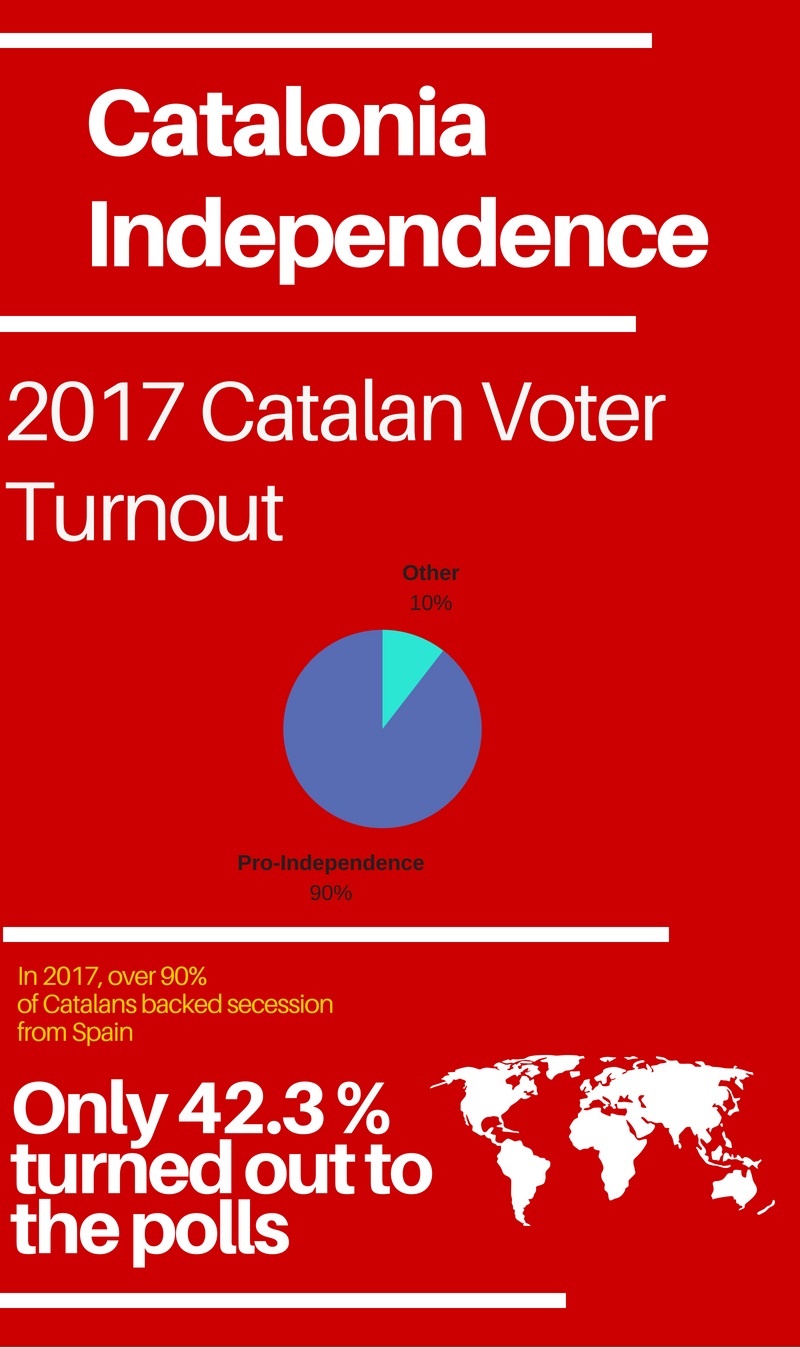 Catalonia Independence

2017 Catalan Voter Turnout

Other
10%

Pro-Independence
90%

In 2017, over 90% of Catalans backed secession from Spain

Only 42.3 % turned out to the polls